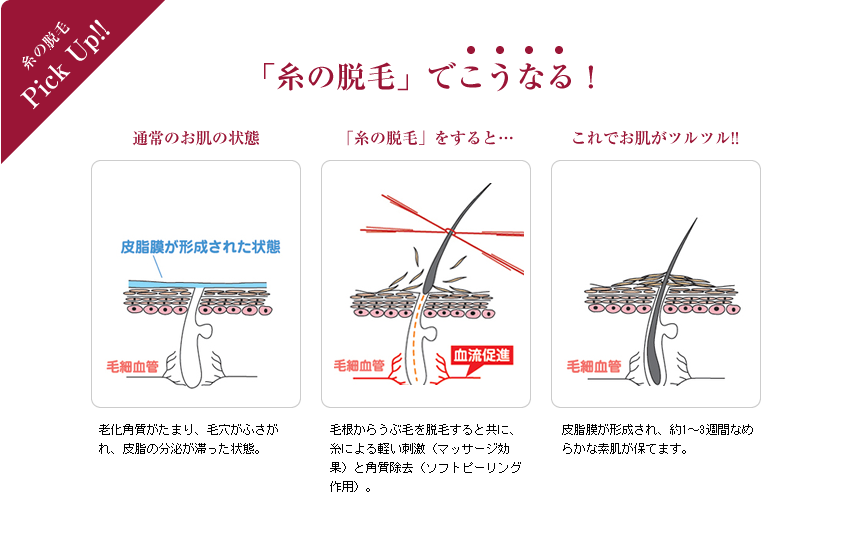 糸の脱毛
Pick Up!!

「糸の脱毛」でこうなる！

通常のお肌の状態

皮脂膜が形成された状態

毛細血管

老化角質がたまり、毛穴がふさがれ、皮脂の分泌が滞った状態。

「糸の脱毛」をすると…

毛細血管

血流促進

毛根からうぶ毛を脱毛すると共に、糸による軽い刺激（マッサージ効果）と角質除去（ソフトピーリング作用）。

これでお肌がツルツル!!

毛細血管

皮脂膜が形成され、約1～3週間なめらかな素肌が保てます。